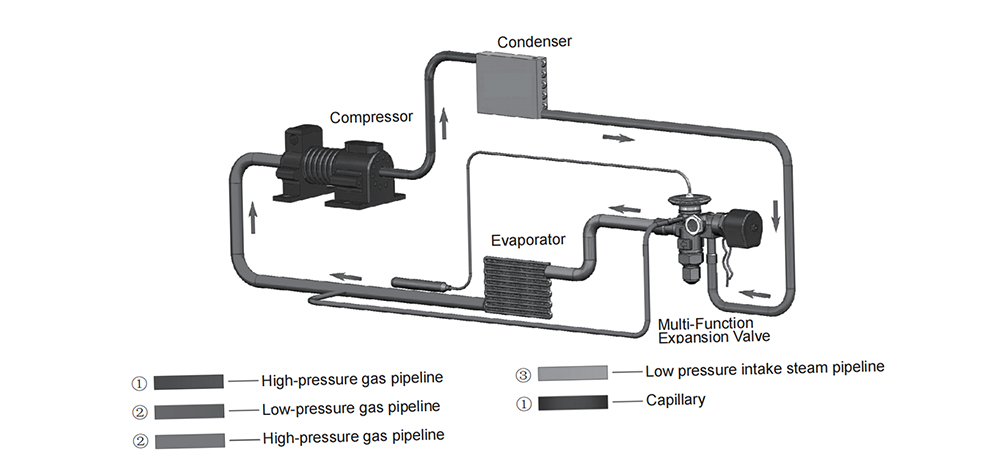 Condenser

Compressor

Evaporator

Multi-Function Expansion Valve

① High-pressure gas pipeline

② Low-pressure gas pipeline

② High-pressure gas pipeline

③ Low pressure intake steam pipeline

① Capillary