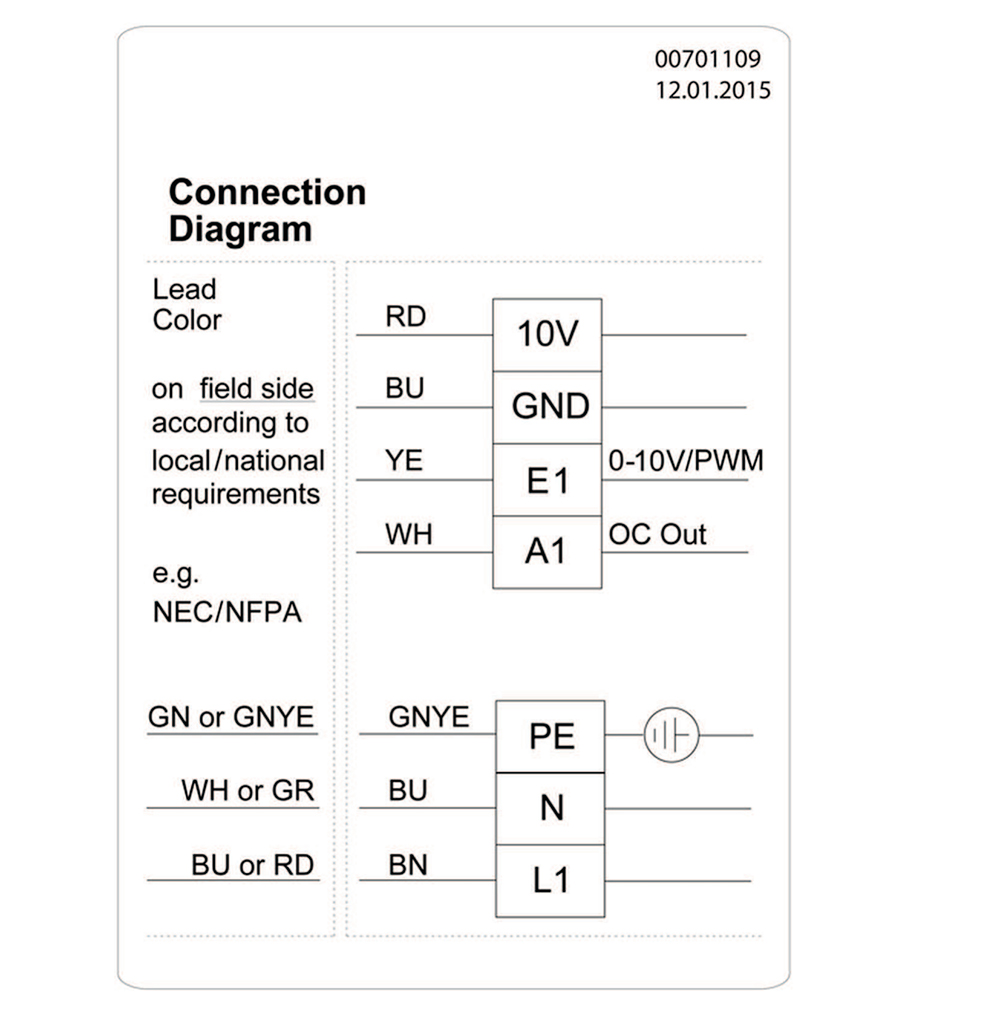 00701109
12.01.2015

Connection Diagram

Lead Color

on field side according to local/national requirements

e.g. NEC/NFPA

RD
10V

BU
GND

YE
E1
0-10V/PWM

WH
A1
OC Out

GN or GNYE
GNYE
PE

WH or GR
BU
N

BU or RD
BN
L1