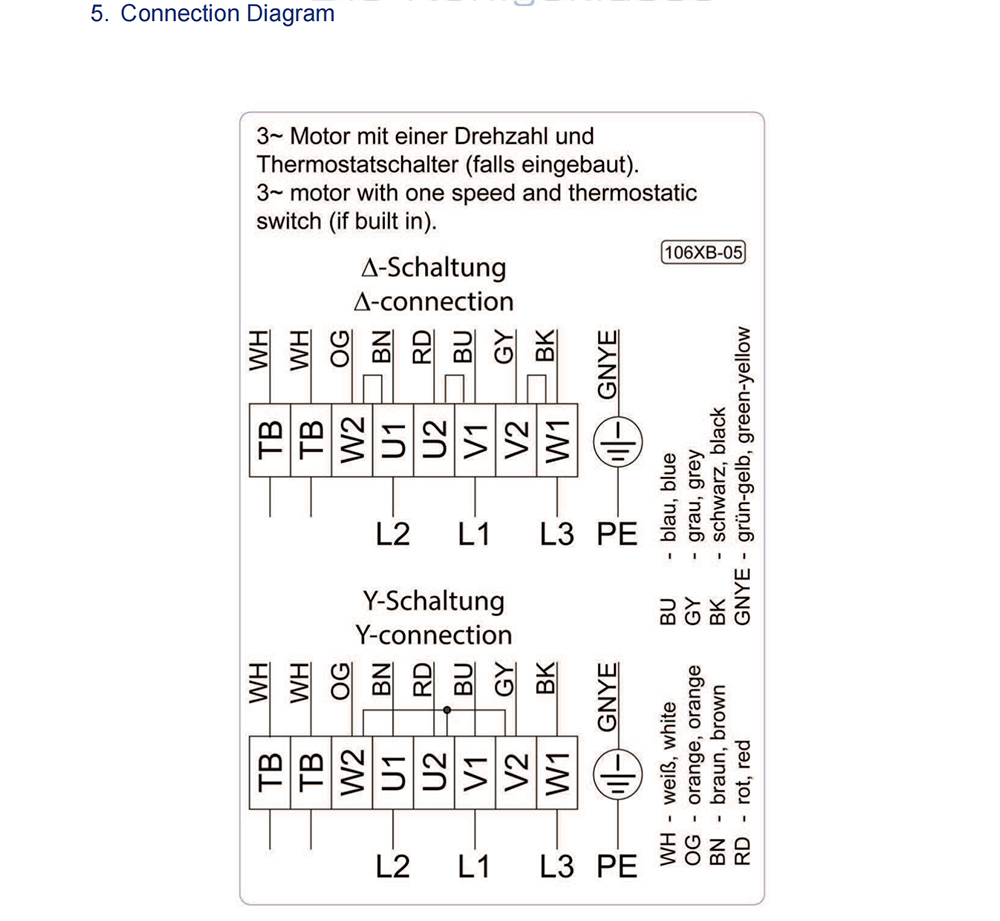 5. Connection Diagram

3~ Motor mit einer Drehzahl und Thermostatschalter (falls eingebaut).
3~ motor with one speed and thermostatic switch (if built in).

106XB-05

Δ-Schaltung
Δ-connection

WH WH OG BN RD BU GY BK GNYE

TB TB W2 U1 U2 V1 V2 W1

L2 L1 L3 PE

Y-Schaltung
Y-connection

WH WH OG BN RD BU GY BK GNYE

TB TB W2 U1 U2 V1 V2 W1

L2 L1 L3 PE

WH - weiß, white
OG - orange, orange
BN - braun, brown
RD - rot, red

BU - blau, blue
GY - grau, grey
BK - schwarz, black
GNYE - grün-gelb, green-yellow