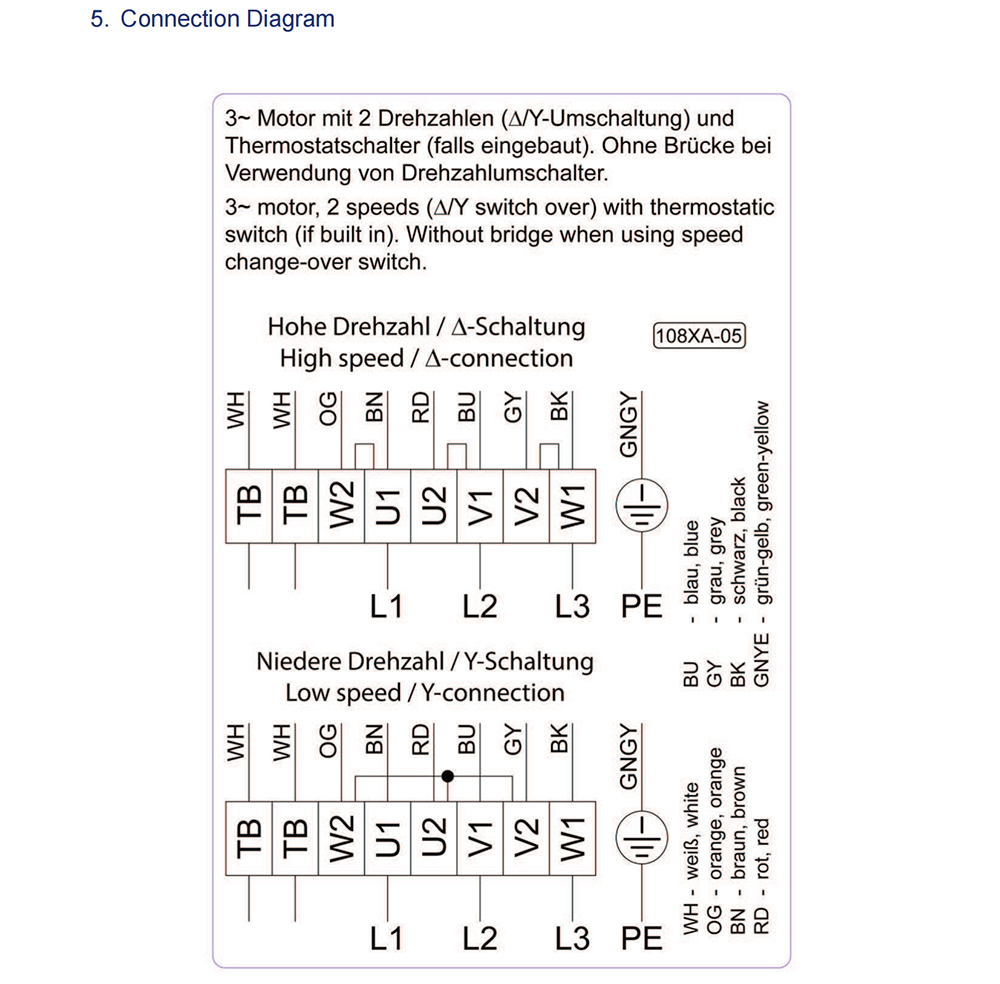 5. Connection Diagram

3~ Motor mit 2 Drehzahlen (Δ/Y-Umschaltung) und Thermostatschalter (falls eingebaut). Ohne Brücke bei Verwendung von Drehzahlumschalter.

3~ motor, 2 speeds (Δ/Y switch over) with thermostatic switch (if built in). Without bridge when using speed change-over switch.

Hohe Drehzahl / Δ-Schaltung
High speed / Δ-connection

108XA-05

WH WH OG BN RD BU GY BK GNGY

TB TB W2 U1 U2 V1 V2 W1

L1 L2 L3 PE

Niedere Drehzahl / Y-Schaltung
Low speed / Y-connection

WH WH OG BN RD BU GY BK GNGY

TB TB W2 U1 U2 V1 V2 W1

L1 L2 L3 PE

WH - weiß, white
OG - orange, orange
BN - braun, brown
RD - rot, red

BU - blau, blue
GY - grau, grey
BK - schwarz, black
GNYE - grün-gelb, green-yellow