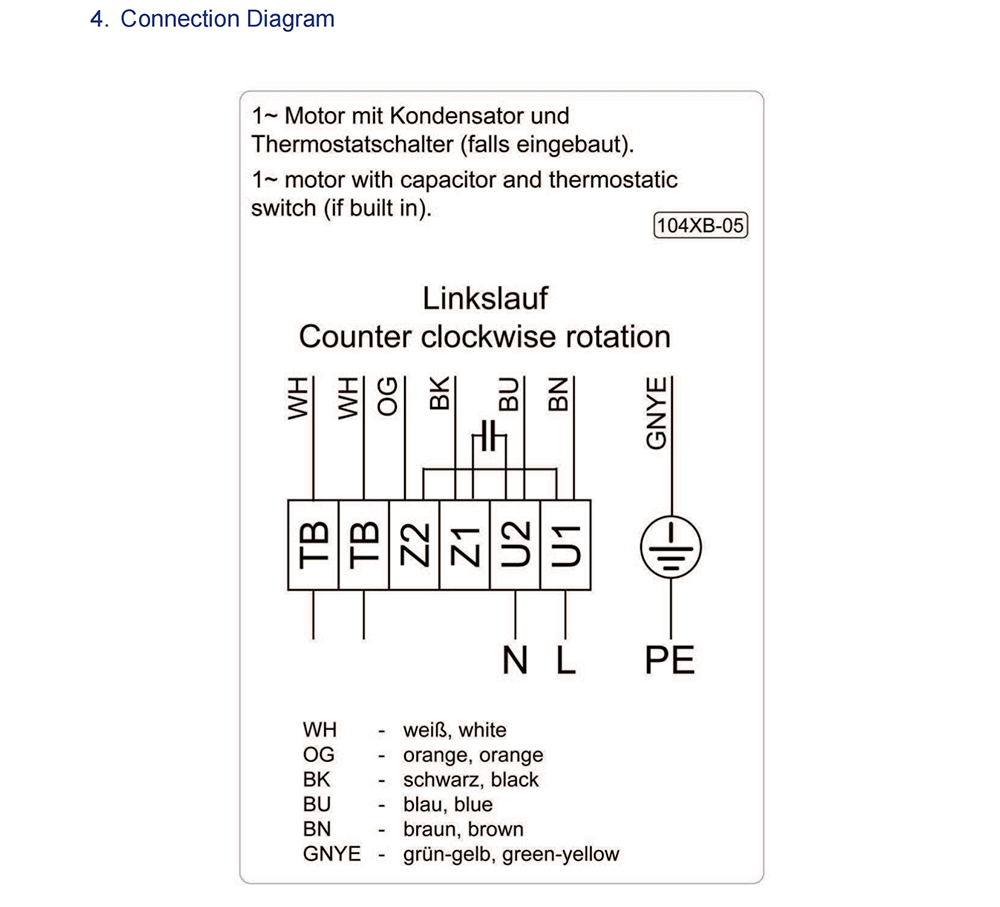 4. Connection Diagram

1~ Motor mit Kondensator und Thermostatschalter (falls eingebaut).

1~ motor with capacitor and thermostatic switch (if built in).

104XB-05

Linkslauf
Counter clockwise rotation

WH WH OG BK BU BN GNYE

TB TB Z2 Z1 U2 U1

N L PE

WH - weiß, white
OG - orange, orange
BK - schwarz, black
BU - blau, blue
BN - braun, brown
GNYE - grün-gelb, green-yellow