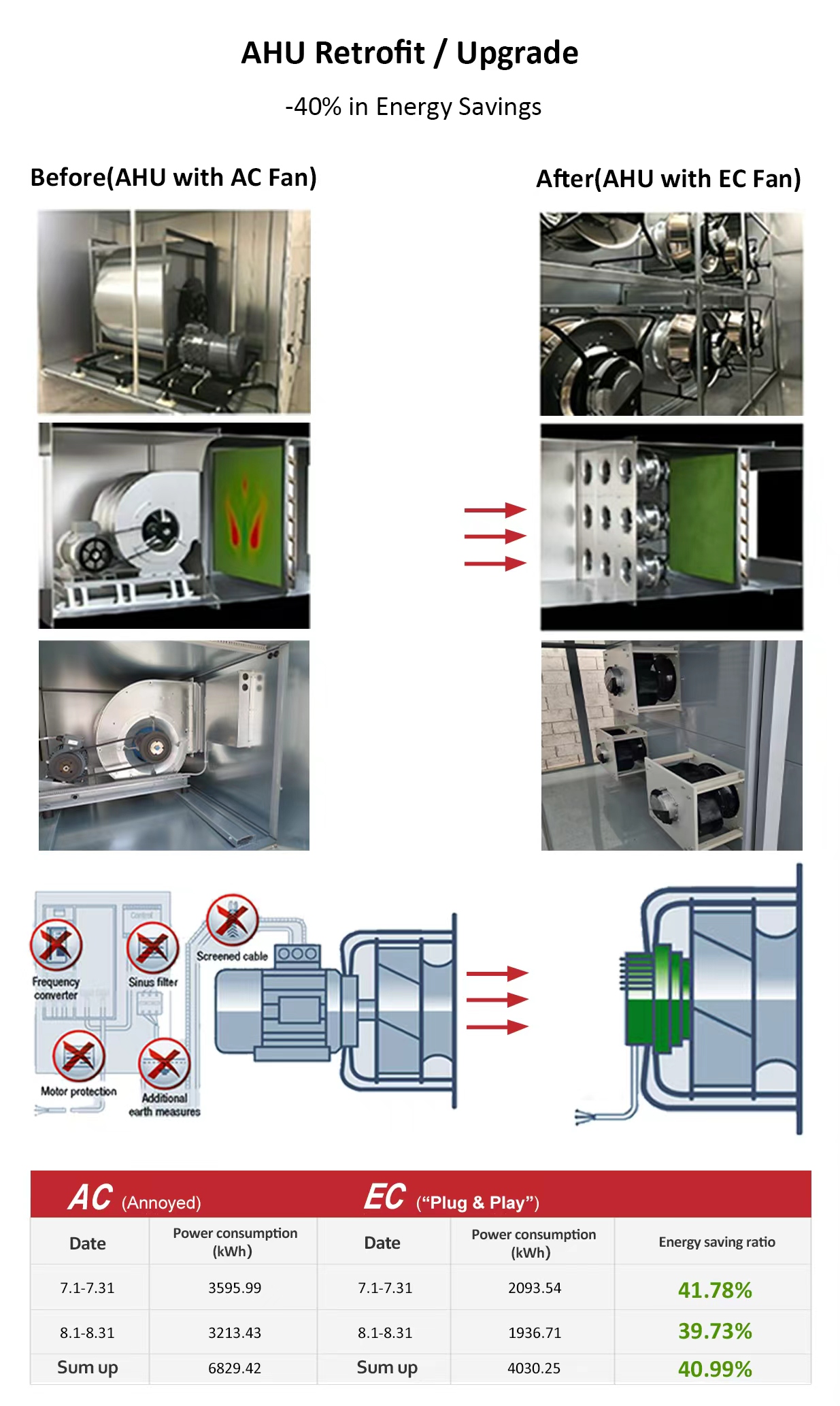 AHU Retrofit / Upgrade

-40% in Energy Savings

Before(AHU with AC Fan)

After(AHU with EC Fan)

Frequency converter

Sinus filter

Screened cable

Motor protection

Additional earth measures

AC (Annoyed)

EC ("Plug & Play")

| Date | Power consumption (kWh) | Date | Power consumption (kWh) | Energy saving ratio |
|---|---|---|---|---|
| 7.1-7.31 | 3595.99 | 7.1-7.31 | 2093.54 | 41.78% |
| 8.1-8.31 | 3213.43 | 8.1-8.31 | 1936.71 | 39.73% |
| Sum up | 6829.42 | Sum up | 4030.25 | 40.99% |