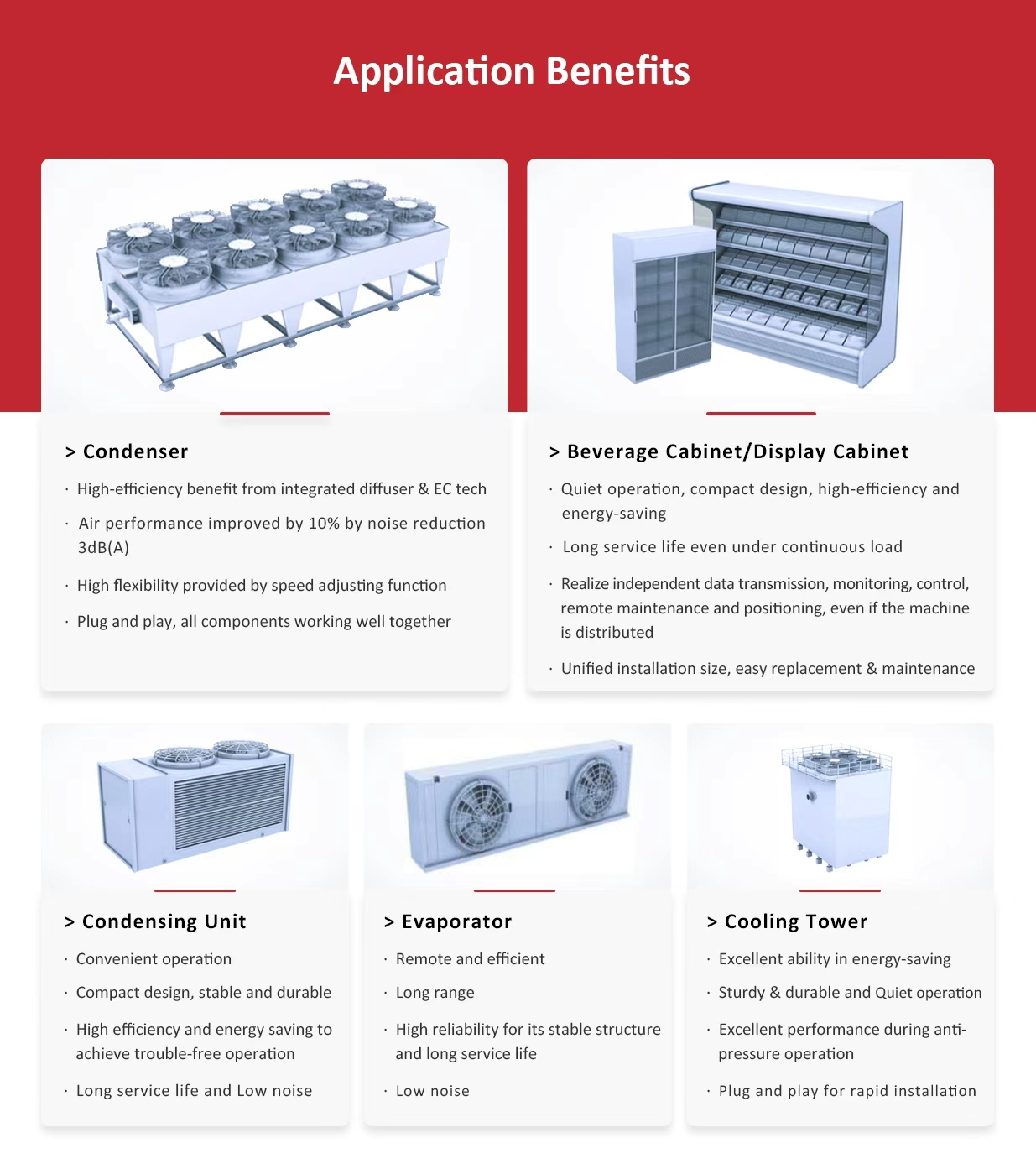 Application Benefits

> Condenser

· High-efficiency benefit from integrated diffuser & EC tech

· Air performance improved by 10% by noise reduction 3dB(A)

· High flexibility provided by speed adjusting function

· Plug and play, all components working well together

> Beverage Cabinet/Display Cabinet

· Quiet operation, compact design, high-efficiency and energy-saving

· Long service life even under continuous load

· Realize independent data transmission, monitoring, control, remote maintenance and positioning, even if the machine is distributed

· Unified installation size, easy replacement & maintenance

> Condensing Unit

· Convenient operation

· Compact design, stable and durable

· High efficiency and energy saving to achieve trouble-free operation

· Long service life and Low noise

> Evaporator

· Remote and efficient

· Long range

· High reliability for its stable structure and long service life

· Low noise

> Cooling Tower

· Excellent ability in energy-saving

· Sturdy & durable and Quiet operation

· Excellent performance during anti-pressure operation

· Plug and play for rapid installation