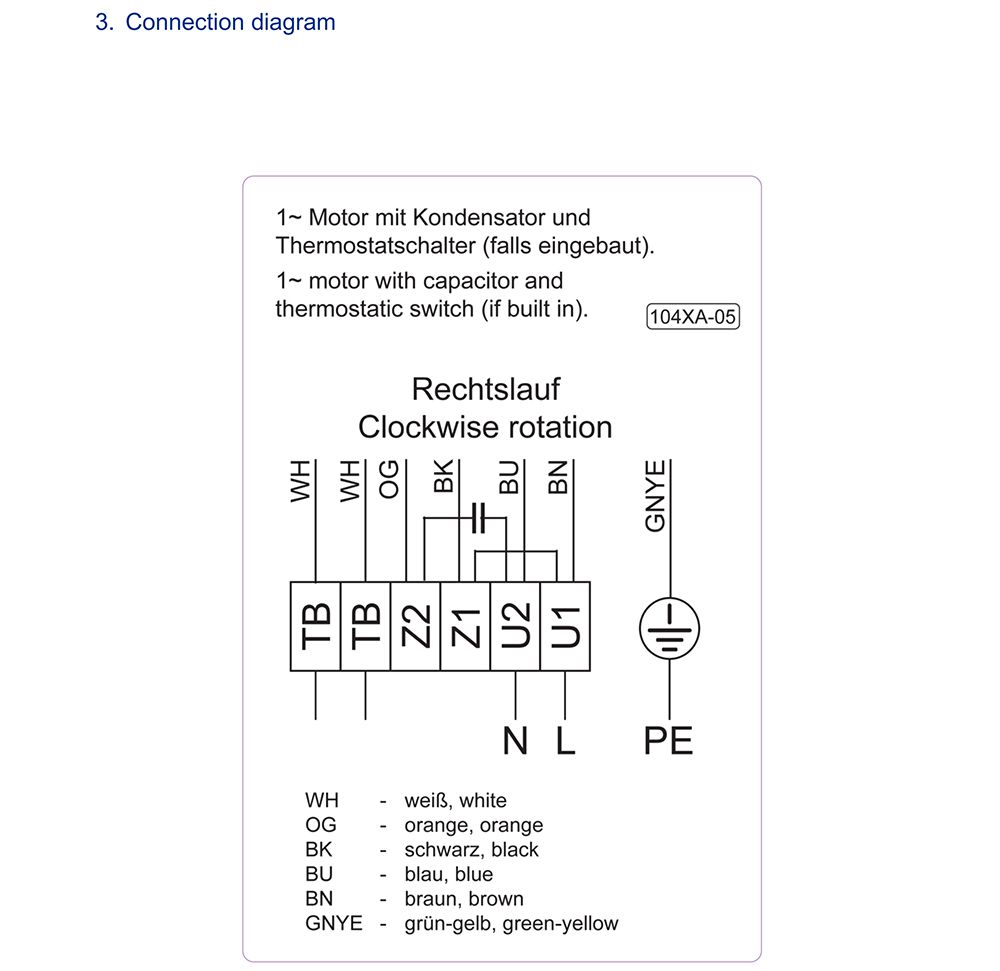 3. Connection diagram

1~ Motor mit Kondensator und Thermostatschalter (falls eingebaut).

1~ motor with capacitor and thermostatic switch (if built in).

104XA-05

Rechtslauf
Clockwise rotation

WH WH OG BK BU BN GNYE

TB TB Z2 Z1 U2 U1

N L PE

WH - weiß, white
OG - orange, orange
BK - schwarz, black
BU - blau, blue
BN - braun, brown
GNYE - grün-gelb, green-yellow