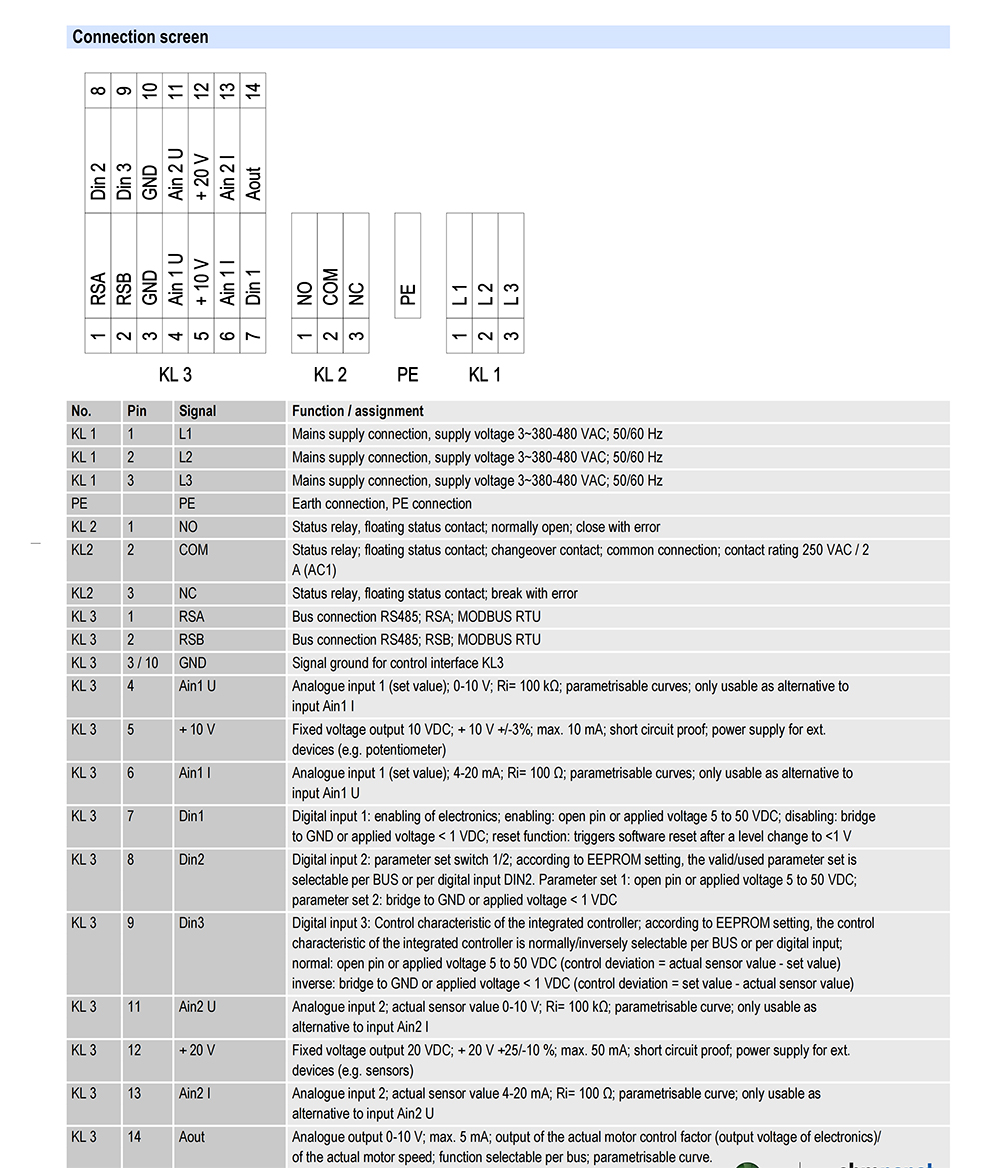 Connection screen

8 9 10 11 12 13 14
Din 2 Din 3 GND Ain 2 U + 20 V Ain 2 I Aout
RSA RSB GND Ain 1 U + 10 V Ain 1 I Din 1
1 2 3 4 5 6 7
KL 3

NO COM NC
1 2 3
KL 2

PE
PE

L 1 L 2 L 3
1 2 3
KL 1

| No. | Pin | Signal | Function / assignment |
|---|---|---|---|
| KL 1 | 1 | L1 | Mains supply connection, supply voltage 3~380-480 VAC; 50/60 Hz |
| KL 1 | 2 | L2 | Mains supply connection, supply voltage 3~380-480 VAC; 50/60 Hz |
| KL 1 | 3 | L3 | Mains supply connection, supply voltage 3~380-480 VAC; 50/60 Hz |
| PE | | PE | Earth connection, PE connection |
| KL 2 | 1 | NO | Status relay, floating status contact; normally open; close with error |
| KL2 | 2 | COM | Status relay; floating status contact; changeover contact; common connection; contact rating 250 VAC / 2 A (AC1) |
| KL2 | 3 | NC | Status relay, floating status contact; break with error |
| KL 3 | 1 | RSA | Bus connection RS485; RSA; MODBUS RTU |
| KL 3 | 2 | RSB | Bus connection RS485; RSB; MODBUS RTU |
| KL 3 | 3 / 10 | GND | Signal ground for control interface KL3 |
| KL 3 | 4 | Ain1 U | Analogue input 1 (set value); 0-10 V; Ri= 100 kΩ; parametrisable curves; only usable as alternative to input Ain1 I |
| KL 3 | 5 | + 10 V | Fixed voltage output 10 VDC; + 10 V +/-3%; max. 10 mA; short circuit proof; power supply for ext. devices (e.g. potentiometer) |
| KL 3 | 6 | Ain1 I | Analogue input 1 (set value); 4-20 mA; Ri= 100 Ω; parametrisable curves; only usable as alternative to input Ain1 U |
| KL 3 | 7 | Din1 | Digital input 1: enabling of electronics; enabling: open pin or applied voltage 5 to 50 VDC; disabling: bridge to GND or applied voltage < 1 VDC; reset function: triggers software reset after a level change to <1 V |
| KL 3 | 8 | Din2 | Digital input 2: parameter set switch 1/2; according to EEPROM setting, the valid/used parameter set is selectable per BUS or per digital input DIN2. Parameter set 1: open pin or applied voltage 5 to 50 VDC; parameter set 2: bridge to GND or applied voltage < 1 VDC |
| KL 3 | 9 | Din3 | Digital input 3: Control characteristic of the integrated controller; according to EEPROM setting, the control characteristic of the integrated controller is normally/inversely selectable per BUS or per digital input; normal: open pin or applied voltage 5 to 50 VDC (control deviation = actual sensor value - set value) inverse: bridge to GND or applied voltage < 1 VDC (control deviation = set value - actual sensor value) |
| KL 3 | 11 | Ain2 U | Analogue input 2; actual sensor value 0-10 V; Ri= 100 kΩ; parametrisable curve; only usable as alternative to input Ain2 I |
| KL 3 | 12 | + 20 V | Fixed voltage output 20 VDC; + 20 V +25/-10 %; max. 50 mA; short circuit proof; power supply for ext. devices (e.g. sensors) |
| KL 3 | 13 | Ain2 I | Analogue input 2; actual sensor value 4-20 mA; Ri= 100 Ω; parametrisable curve; only usable as alternative to input Ain2 U |
| KL 3 | 14 | Aout | Analogue output 0-10 V; max. 5 mA; output of the actual motor control factor (output voltage of electronics)/ of the actual motor speed; function selectable per bus; parametrisable curve. |