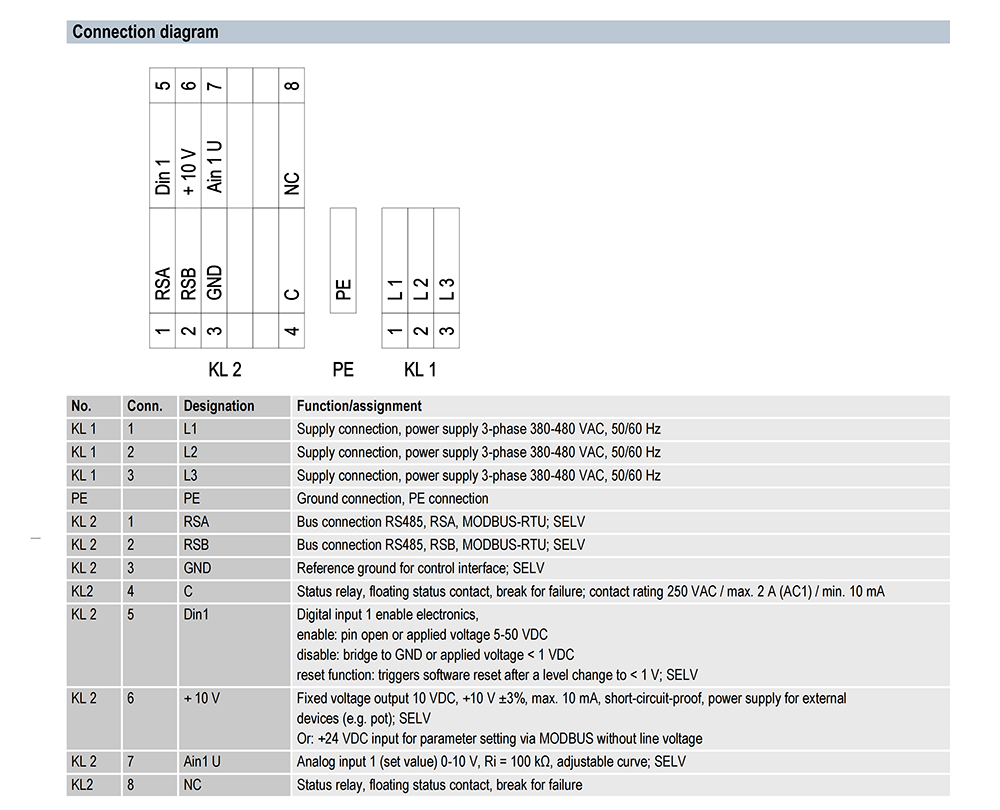 Connection diagram

5 6 7 8
Din 1 + 10 V Ain 1 U NC
RSA RSB GND C PE L1 L2 L3
1 2 3 4 1 2 3
KL 2 PE KL 1

| No. | Conn. | Designation | Function/assignment |
|---|---|---|---|
| KL 1 | 1 | L1 | Supply connection, power supply 3-phase 380-480 VAC, 50/60 Hz |
| KL 1 | 2 | L2 | Supply connection, power supply 3-phase 380-480 VAC, 50/60 Hz |
| KL 1 | 3 | L3 | Supply connection, power supply 3-phase 380-480 VAC, 50/60 Hz |
| PE | | PE | Ground connection, PE connection |
| KL 2 | 1 | RSA | Bus connection RS485, RSA, MODBUS-RTU; SELV |
| KL 2 | 2 | RSB | Bus connection RS485, RSB, MODBUS-RTU; SELV |
| KL 2 | 3 | GND | Reference ground for control interface; SELV |
| KL2 | 4 | C | Status relay, floating status contact, break for failure; contact rating 250 VAC / max. 2 A (AC1) / min. 10 mA |
| KL 2 | 5 | Din1 | Digital input 1 enable electronics, enable: pin open or applied voltage 5-50 VDC disable: bridge to GND or applied voltage < 1 VDC reset function: triggers software reset after a level change to < 1 V; SELV |
| KL 2 | 6 | + 10 V | Fixed voltage output 10 VDC, +10 V ±3%, max. 10 mA, short-circuit-proof, power supply for external devices (e.g. pot); SELV Or: +24 VDC input for parameter setting via MODBUS without line voltage |
| KL 2 | 7 | Ain1 U | Analog input 1 (set value) 0-10 V, Ri = 100 kΩ, adjustable curve; SELV |
| KL2 | 8 | NC | Status relay, floating status contact, break for failure |