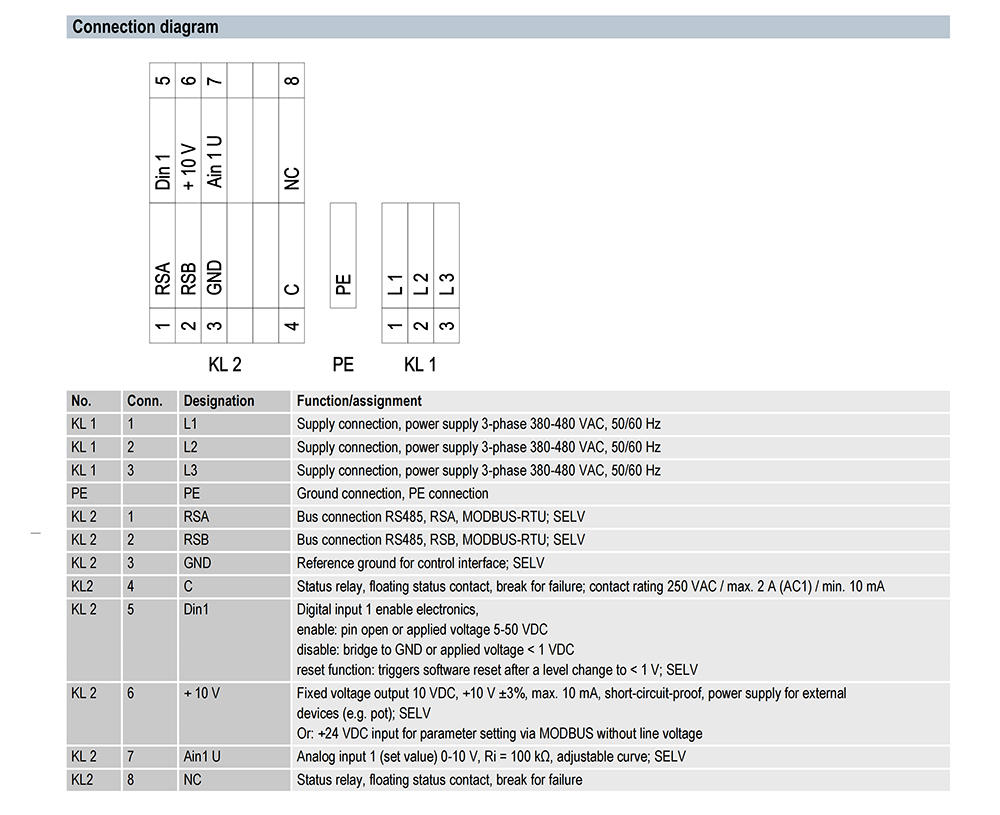 Connection diagram

5 6 7 8
Din 1 + 10 V Ain 1 U NC
RSA RSB GND C PE L 1 L 2 L 3
1 2 3 4 1 2 3
KL 2 PE KL 1

| No. | Conn. | Designation | Function/assignment |
|---|---|---|---|
| KL 1 | 1 | L1 | Supply connection, power supply 3-phase 380-480 VAC, 50/60 Hz |
| KL 1 | 2 | L2 | Supply connection, power supply 3-phase 380-480 VAC, 50/60 Hz |
| KL 1 | 3 | L3 | Supply connection, power supply 3-phase 380-480 VAC, 50/60 Hz |
| PE | | PE | Ground connection, PE connection |
| KL 2 | 1 | RSA | Bus connection RS485, RSA, MODBUS-RTU; SELV |
| KL 2 | 2 | RSB | Bus connection RS485, RSB, MODBUS-RTU; SELV |
| KL 2 | 3 | GND | Reference ground for control interface; SELV |
| KL2 | 4 | C | Status relay, floating status contact, break for failure; contact rating 250 VAC / max. 2 A (AC1) / min. 10 mA |
| KL 2 | 5 | Din1 | Digital input 1 enable electronics, enable: pin open or applied voltage 5-50 VDC disable: bridge to GND or applied voltage < 1 VDC reset function: triggers software reset after a level change to < 1 V; SELV |
| KL 2 | 6 | + 10 V | Fixed voltage output 10 VDC, +10 V ±3%, max. 10 mA, short-circuit-proof, power supply for external devices (e.g. pot); SELV Or: +24 VDC input for parameter setting via MODBUS without line voltage |
| KL 2 | 7 | Ain1 U | Analog input 1 (set value) 0-10 V, Ri = 100 kΩ, adjustable curve; SELV |
| KL2 | 8 | NC | Status relay, floating status contact, break for failure |