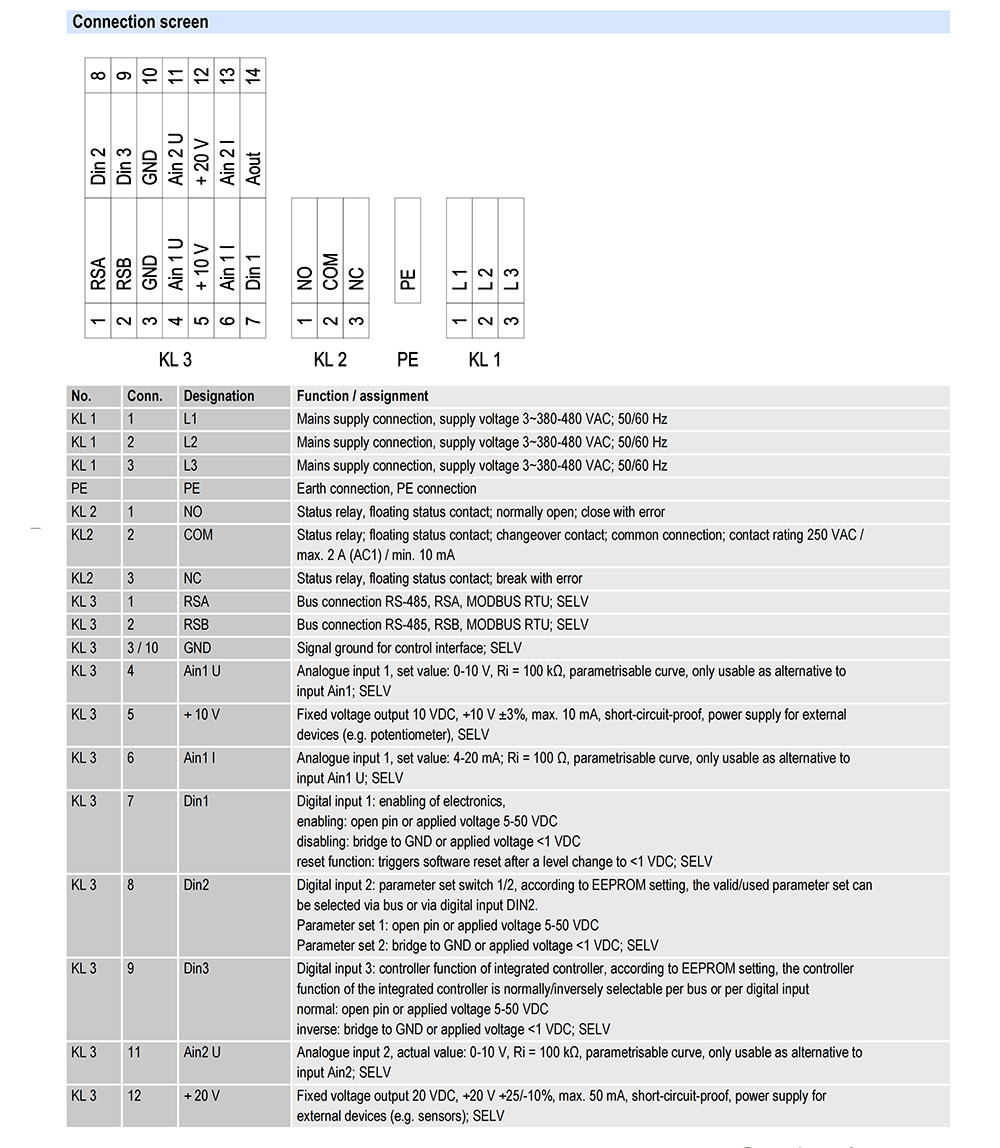 Connection screen

8 9 10 11 12 13 14
Din 2 Din 3 GND Ain 2 U + 20 V Ain 2 I Aout
RSA RSB GND Ain 1 U + 10 V Ain 1 I Din 1
1 2 3 4 5 6 7
KL 3

NO COM NC
1 2 3
KL 2

PE
PE

L 1 L 2 L 3
1 2 3
KL 1

| No. | Conn. | Designation | Function / assignment |
|---|---|---|---|
| KL 1 | 1 | L1 | Mains supply connection, supply voltage 3~380-480 VAC; 50/60 Hz |
| KL 1 | 2 | L2 | Mains supply connection, supply voltage 3~380-480 VAC; 50/60 Hz |
| KL 1 | 3 | L3 | Mains supply connection, supply voltage 3~380-480 VAC; 50/60 Hz |
| PE | | PE | Earth connection, PE connection |
| KL 2 | 1 | NO | Status relay, floating status contact; normally open; close with error |
| KL2 | 2 | COM | Status relay; floating status contact; changeover contact; common connection; contact rating 250 VAC / max. 2 A (AC1) / min. 10 mA |
| KL2 | 3 | NC | Status relay, floating status contact; break with error |
| KL 3 | 1 | RSA | Bus connection RS-485, RSA, MODBUS RTU; SELV |
| KL 3 | 2 | RSB | Bus connection RS-485, RSB, MODBUS RTU; SELV |
| KL 3 | 3 / 10 | GND | Signal ground for control interface; SELV |
| KL 3 | 4 | Ain1 U | Analogue input 1, set value: 0-10 V, Ri = 100 kΩ, parametrisable curve, only usable as alternative to input Ain1; SELV |
| KL 3 | 5 | + 10 V | Fixed voltage output 10 VDC, +10 V ±3%, max. 10 mA, short-circuit-proof, power supply for external devices (e.g. potentiometer), SELV |
| KL 3 | 6 | Ain1 I | Analogue input 1, set value: 4-20 mA; Ri = 100 Ω, parametrisable curve, only usable as alternative to input Ain1 U; SELV |
| KL 3 | 7 | Din1 | Digital input 1: enabling of electronics, enabling: open pin or applied voltage 5-50 VDC disabling: bridge to GND or applied voltage <1 VDC reset function: triggers software reset after a level change to <1 VDC; SELV |
| KL 3 | 8 | Din2 | Digital input 2: parameter set switch 1/2, according to EEPROM setting, the valid/used parameter set can be selected via bus or via digital input DIN2. Parameter set 1: open pin or applied voltage 5-50 VDC Parameter set 2: bridge to GND or applied voltage <1 VDC; SELV |
| KL 3 | 9 | Din3 | Digital input 3: controller function of integrated controller, according to EEPROM setting, the controller function of the integrated controller is normally/inversely selectable per bus or per digital input normal: open pin or applied voltage 5-50 VDC inverse: bridge to GND or applied voltage <1 VDC; SELV |
| KL 3 | 11 | Ain2 U | Analogue input 2, actual value: 0-10 V, Ri = 100 kΩ, parametrisable curve, only usable as alternative to input Ain2; SELV |
| KL 3 | 12 | + 20 V | Fixed voltage output 20 VDC, +20 V +25/-10%, max. 50 mA, short-circuit-proof, power supply for external devices (e.g. sensors); SELV |