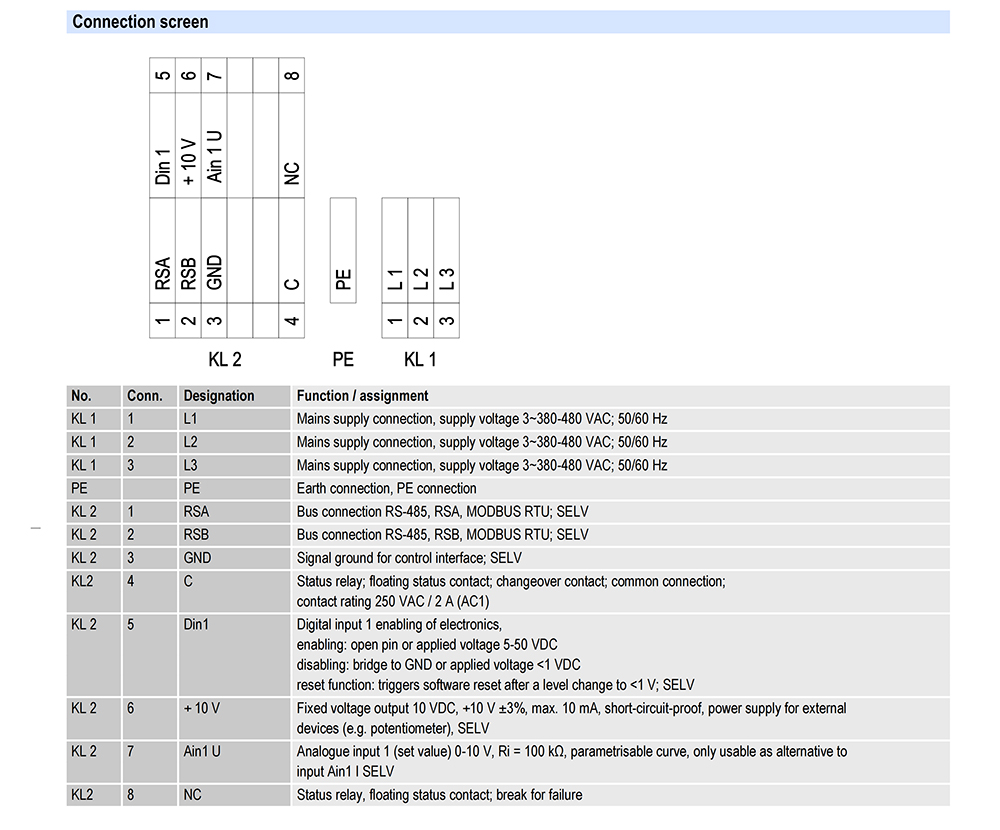 Connection screen

5 6 7 8
Din 1 +10 V Ain 1 U NC
RSA RSB GND C PE L1 L2 L3
1 2 3 4 1 2 3
KL 2 PE KL 1

| No. | Conn. | Designation | Function / assignment |
|---|---|---|---|
| KL 1 | 1 | L1 | Mains supply connection, supply voltage 3~380-480 VAC; 50/60 Hz |
| KL 1 | 2 | L2 | Mains supply connection, supply voltage 3~380-480 VAC; 50/60 Hz |
| KL 1 | 3 | L3 | Mains supply connection, supply voltage 3~380-480 VAC; 50/60 Hz |
| PE | | PE | Earth connection, PE connection |
| KL 2 | 1 | RSA | Bus connection RS-485, RSA, MODBUS RTU; SELV |
| KL 2 | 2 | RSB | Bus connection RS-485, RSB, MODBUS RTU; SELV |
| KL 2 | 3 | GND | Signal ground for control interface; SELV |
| KL2 | 4 | C | Status relay; floating status contact; changeover contact; common connection; contact rating 250 VAC / 2 A (AC1) |
| KL 2 | 5 | Din1 | Digital input 1 enabling of electronics, enabling: open pin or applied voltage 5-50 VDC disabling: bridge to GND or applied voltage <1 VDC reset function: triggers software reset after a level change to <1 V; SELV |
| KL 2 | 6 | + 10 V | Fixed voltage output 10 VDC, +10 V ±3%, max. 10 mA, short-circuit-proof, power supply for external devices (e.g. potentiometer), SELV |
| KL 2 | 7 | Ain1 U | Analogue input 1 (set value) 0-10 V, Ri = 100 kΩ, parametrisable curve, only usable as alternative to input Ain1 I SELV |
| KL2 | 8 | NC | Status relay, floating status contact; break for failure |