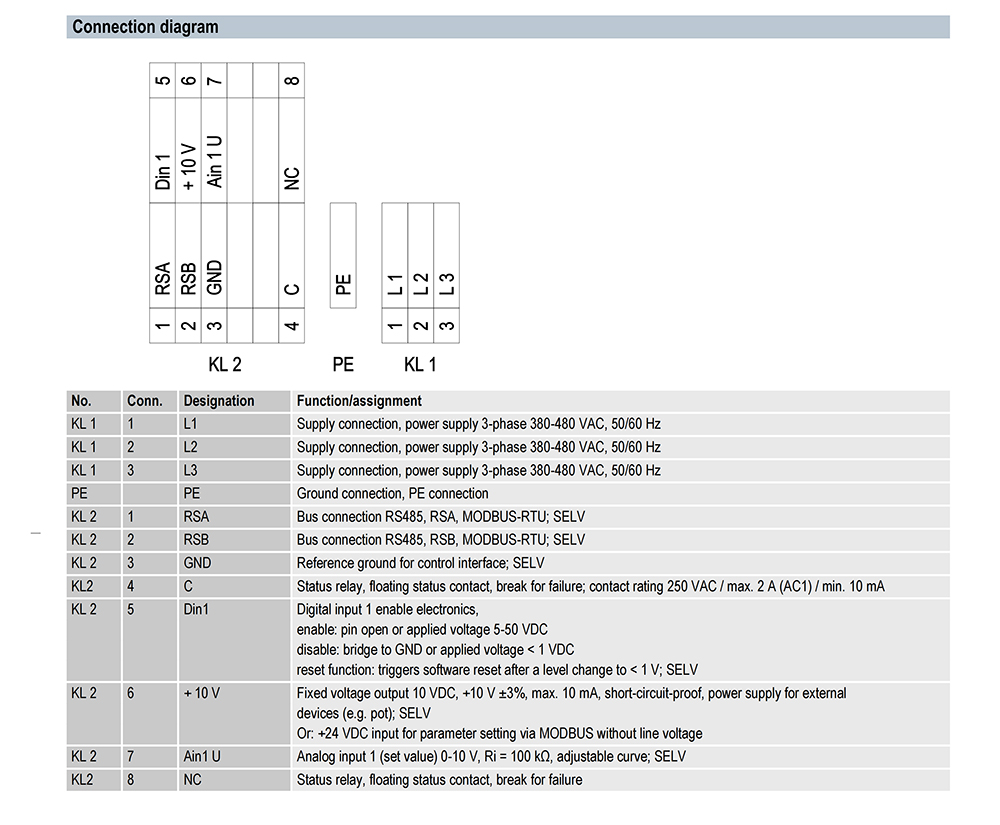 Connection diagram

5 6 7 8
Din 1 + 10 V Ain 1 U NC
RSA RSB GND C PE L 1 L 2 L 3
1 2 3 4 1 2 3
KL 2 PE KL 1

| No. | Conn. | Designation | Function/assignment |
|---|---|---|---|
| KL 1 | 1 | L1 | Supply connection, power supply 3-phase 380-480 VAC, 50/60 Hz |
| KL 1 | 2 | L2 | Supply connection, power supply 3-phase 380-480 VAC, 50/60 Hz |
| KL 1 | 3 | L3 | Supply connection, power supply 3-phase 380-480 VAC, 50/60 Hz |
| PE | | PE | Ground connection, PE connection |
| KL 2 | 1 | RSA | Bus connection RS485, RSA, MODBUS-RTU; SELV |
| KL 2 | 2 | RSB | Bus connection RS485, RSB, MODBUS-RTU; SELV |
| KL 2 | 3 | GND | Reference ground for control interface; SELV |
| KL2 | 4 | C | Status relay, floating status contact, break for failure; contact rating 250 VAC / max. 2 A (AC1) / min. 10 mA |
| KL 2 | 5 | Din1 | Digital input 1 enable electronics, enable: pin open or applied voltage 5-50 VDC disable: bridge to GND or applied voltage < 1 VDC reset function: triggers software reset after a level change to < 1 V; SELV |
| KL 2 | 6 | + 10 V | Fixed voltage output 10 VDC, +10 V ±3%, max. 10 mA, short-circuit-proof, power supply for external devices (e.g. pot); SELV Or: +24 VDC input for parameter setting via MODBUS without line voltage |
| KL 2 | 7 | Ain1 U | Analog input 1 (set value) 0-10 V, Ri = 100 kΩ, adjustable curve; SELV |
| KL2 | 8 | NC | Status relay, floating status contact, break for failure |